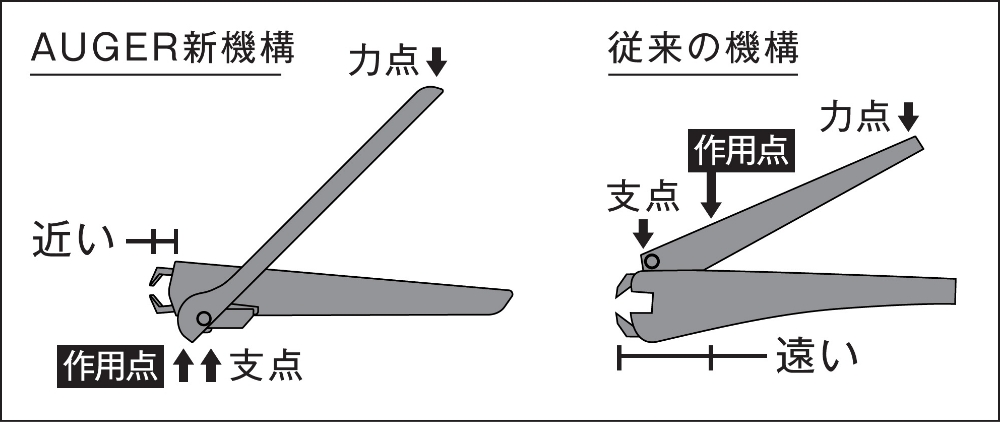 AUGER新機構

力点

近い

作用点 支点

従来の機構

力点

作用点

支点

遠い