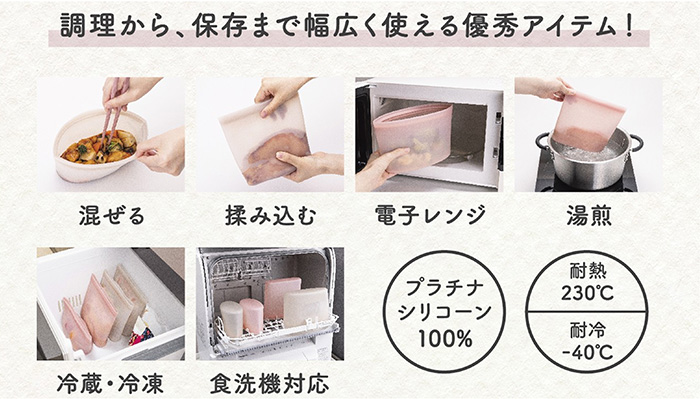 調理から、保存まで幅広く使える優秀アイテム！

混ぜる

揉み込む

電子レンジ

湯煎

冷蔵・冷凍

食洗機対応

プラチナ
シリコーン
100%

耐熱
230℃

耐冷
-40℃